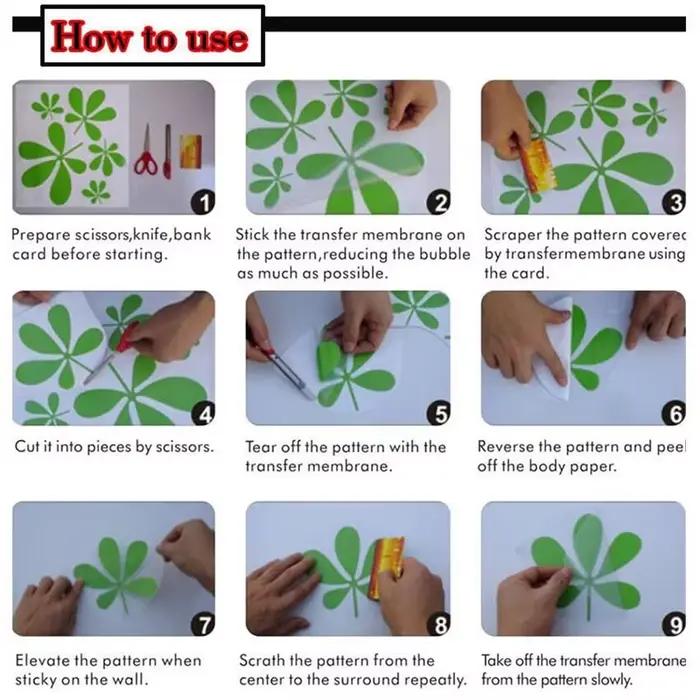 How to use

1

Prepare scissors,knife,bank card before starting.

2

Stick the transfer membrane on the pattern,reducing the bubble as much as possible.

3

Scraper the pattern coverec by transfermembrane using the card.

4

Cut it into pieces by scissors.

5

Tear off the pattern with the transfer membrane.

6

Reverse the pattern and peel off the body paper.

7

Elevate the pattern when sticky on the wall.

8

Scrath the pattern from the center to the surround repeatly.

9

Take off the transfer membrane from the pattern slowly.