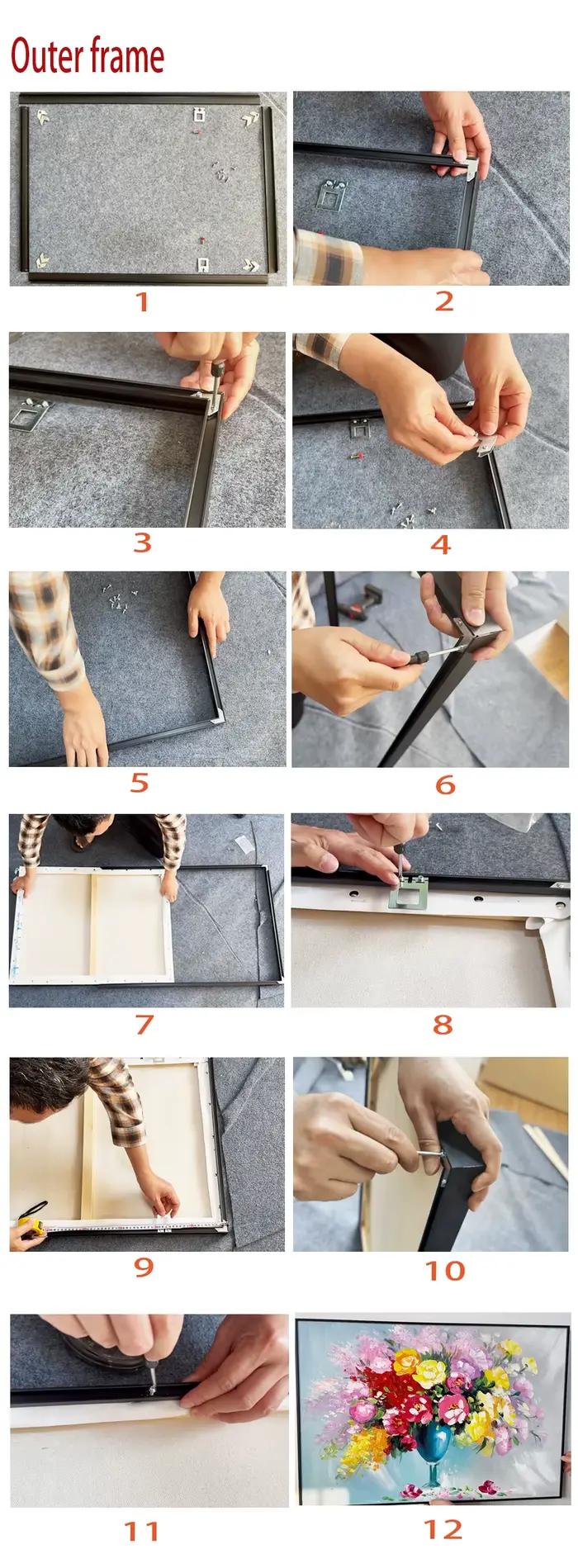 Outer frame

1

2

3

4

5

6

7

8

9

10

11

12