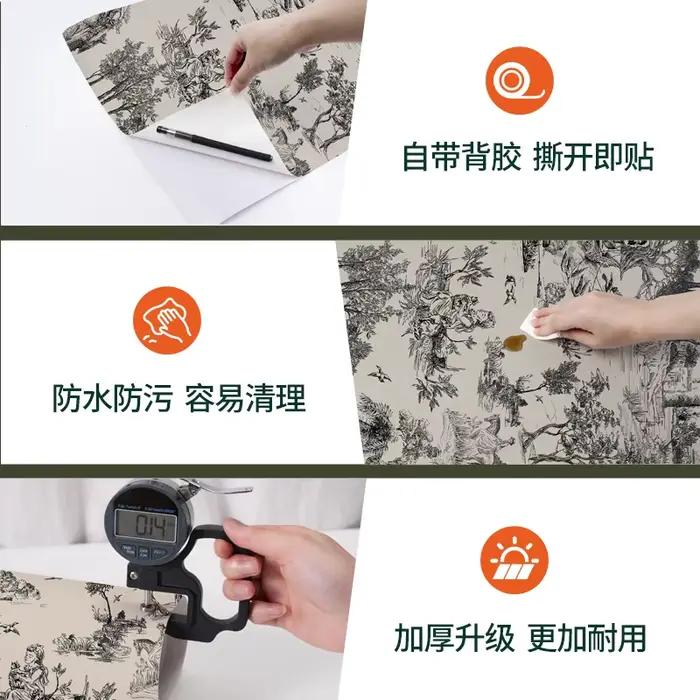 自带背胶 撕开即贴

防水防污 容易清理

0.14

加厚升级 更加耐用