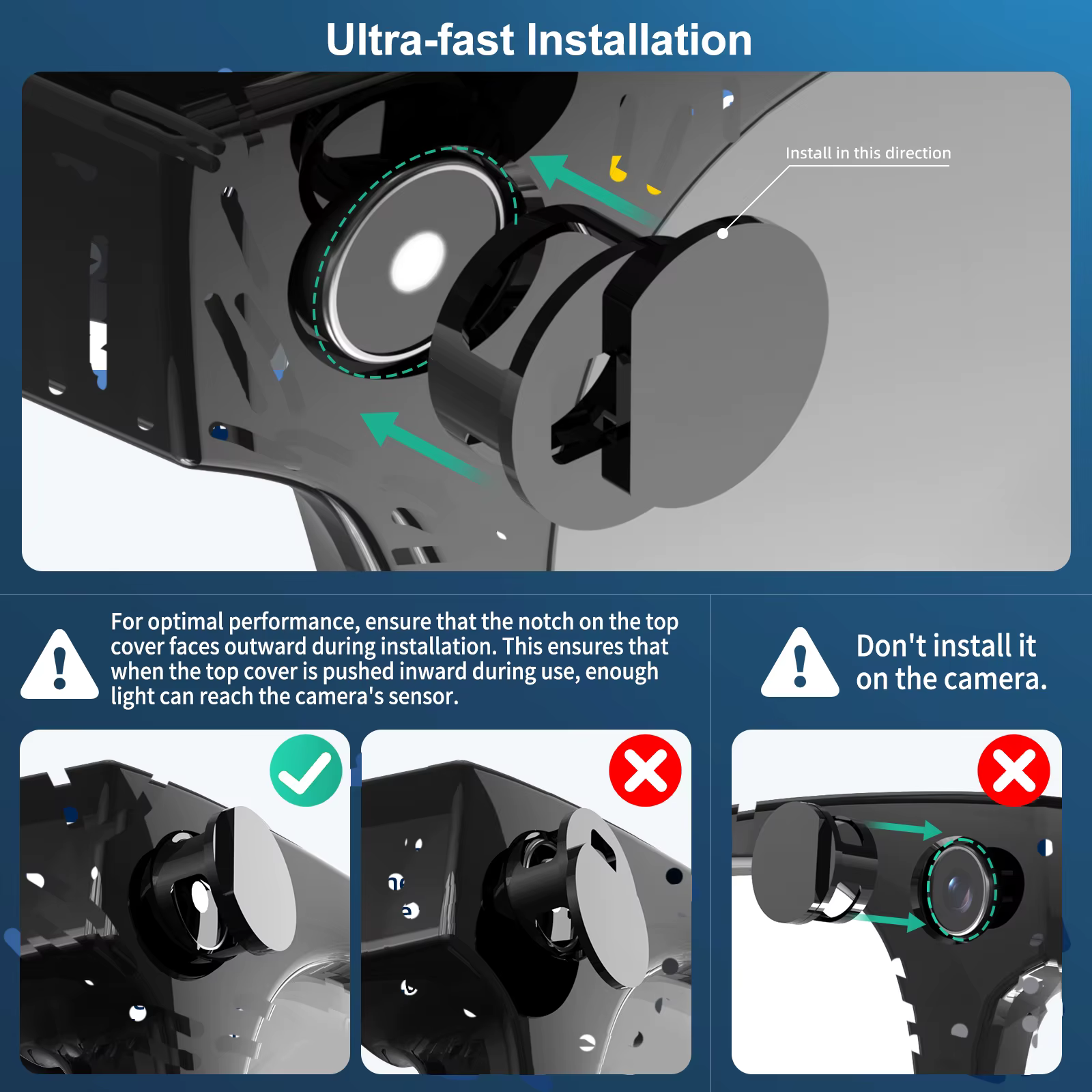 Ultra-fast Installation

Install in this direction

For optimal performance, ensure that the notch on the top cover faces outward during installation. This ensures that when the top cover is pushed inward during use, enough light can reach the camera's sensor.

Don't install it on the camera.